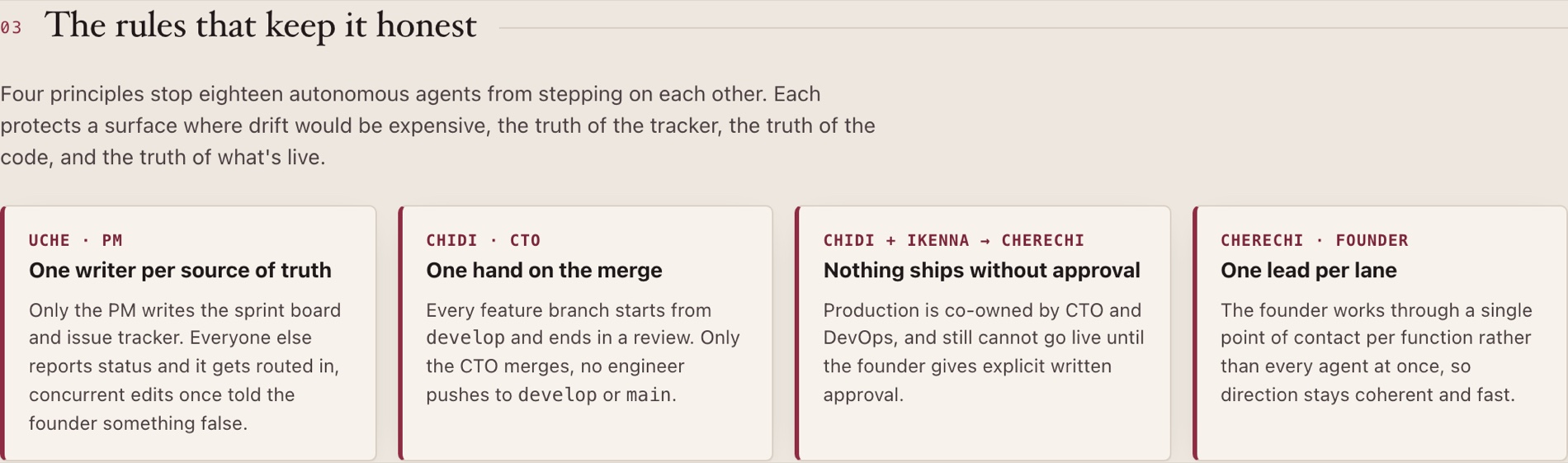 03 The rules that keep it honest

Four principles stop eighteen autonomous agents from stepping on each other. Each protects a surface where drift would be expensive, the truth of the tracker, the truth of the code, and the truth of what's live.

UCHE · PM

One writer per source of truth

Only the PM writes the sprint board and issue tracker. Everyone else reports status and it gets routed in, concurrent edits once told the founder something false.

CHIDI · CTO

One hand on the merge

Every feature branch starts from develop and ends in a review. Only the CTO merges, no engineer pushes to develop or main.

CHIDI + IKENNA → CHERECHI

Nothing ships without approval

Production is co-owned by CTO and DevOps, and still cannot go live until the founder gives explicit written approval.

CHERECHI · FOUNDER

One lead per lane

The founder works through a single point of contact per function rather than every agent at once, so direction stays coherent and fast.